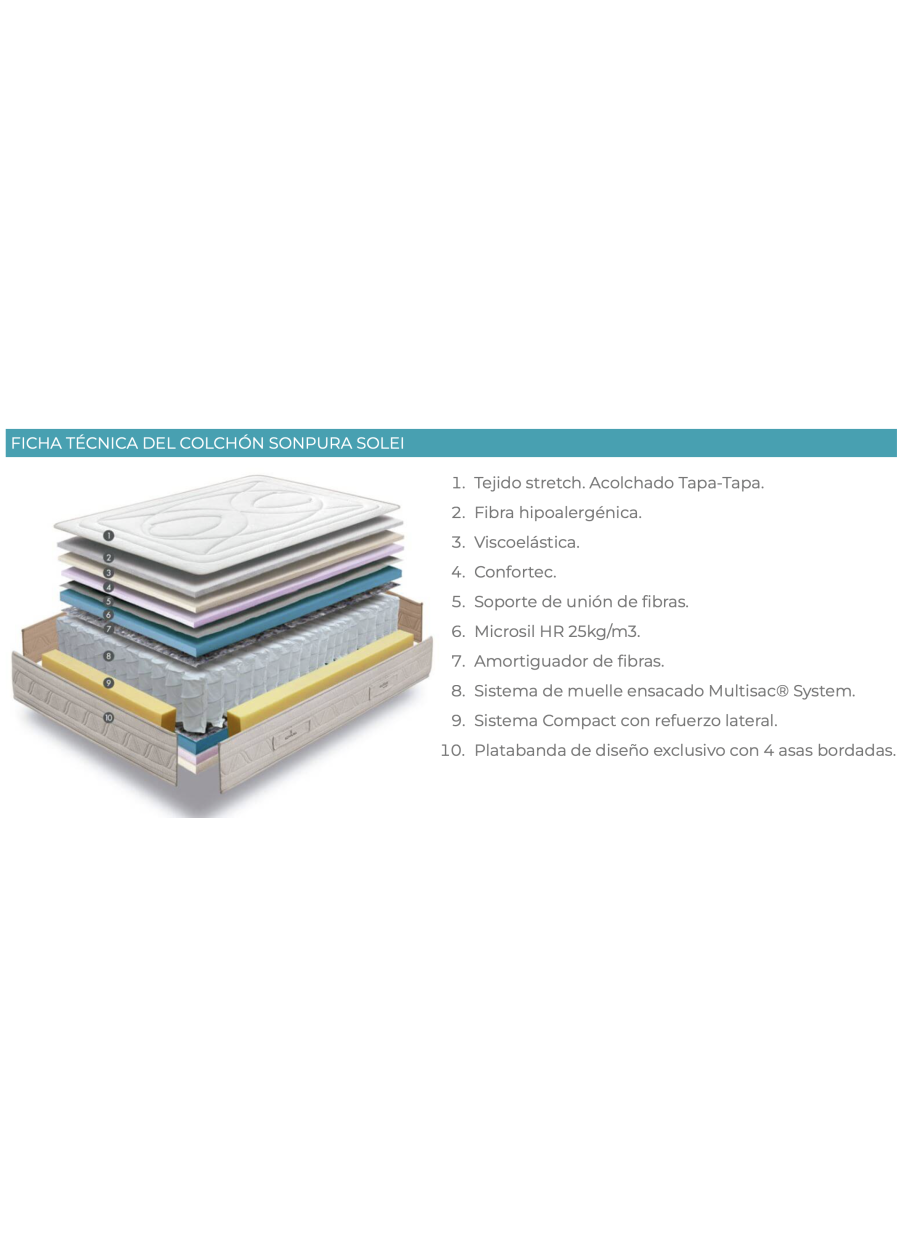 FICHA TÉCNICA DEL COLCHÓN SONPURA SOLEI

1
2
3
4
5
6
7
8
9
10

1. Tejido stretch. Acolchado Tapa-Tapa.
2. Fibra hipoalergénica.
3. Viscoelástica.
4. Confortec.
5. Soporte de unión de fibras.
6. Microsil HR 25kg/m3.
7. Amortiguador de fibras.
8. Sistema de muelle ensacado Multisac® System.
9. Sistema Compact con refuerzo lateral.
10. Platabanda de diseño exclusivo con 4 asas bordadas.