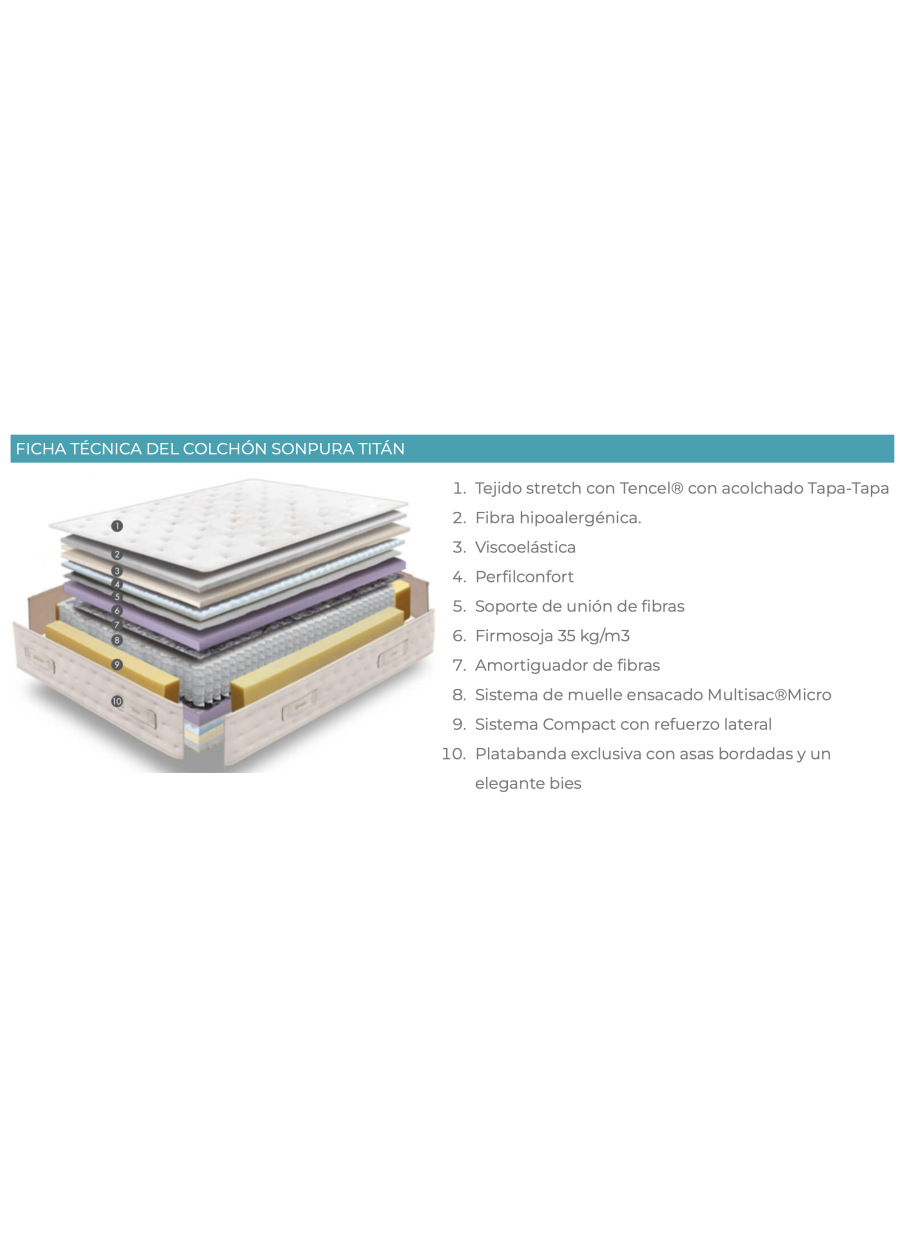 FICHA TÉCNICA DEL COLCHÓN SONPURA TITÁN

1
2
3
4
5
6
7
8
9
10

1. Tejido stretch con Tencel® con acolchado Tapa-Tapa
2. Fibra hipoalergénica.
3. Viscoelástica
4. Perfilconfort
5. Soporte de unión de fibras
6. Firmosoja 35 kg/m3
7. Amortiguador de fibras
8. Sistema de muelle ensacado Multisac®Micro
9. Sistema Compact con refuerzo lateral
10. Platabanda exclusiva con asas bordadas y un elegante bies